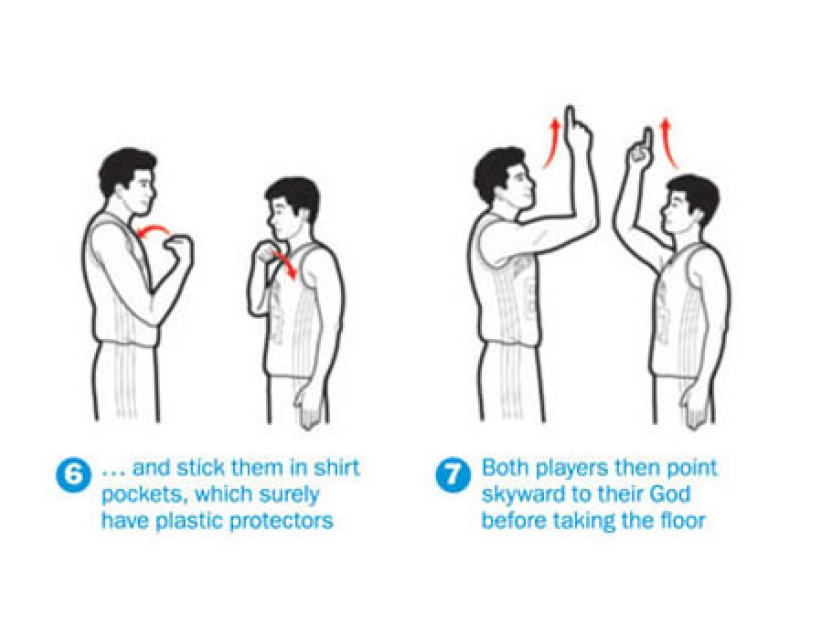 6 … and stick them in shirt pockets, which surely have plastic protectors

7 Both players then point skyward to their God before taking the floor